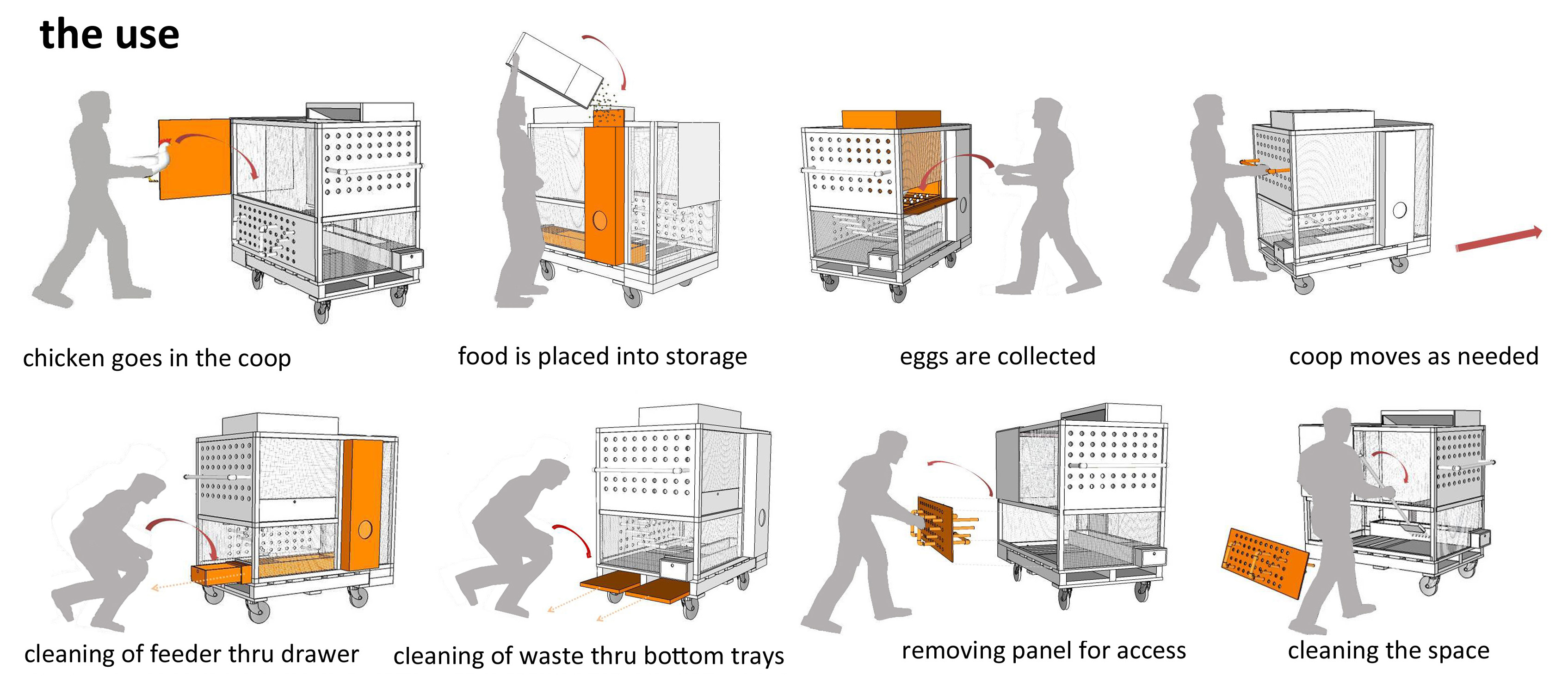 the use

chicken goes in the coop

food is placed into storage

eggs are collected

coop moves as needed

cleaning of feeder thru drawer

cleaning of waste thru bottom trays

removing panel for access

cleaning the space